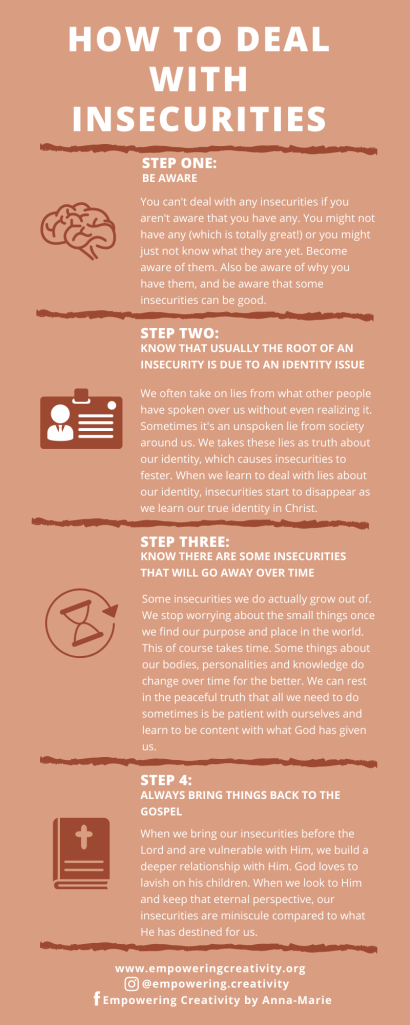 HOW TO DEAL WITH INSECURITIES

STEP ONE:
BE AWARE

You can't deal with any insecurities if you aren't aware that you have any. You might not have any (which is totally great!) or you might just not know what they are yet. Become aware of them. Also be aware of why you have them, and be aware that some insecurities can be good.

STEP TWO:
KNOW THAT USUALLY THE ROOT OF AN INSECURITY IS DUE TO AN IDENTITY ISSUE

We often take on lies from what other people have spoken over us without even realizing it. Sometimes it's an unspoken lie from society around us. We takes these lies as truth about our identity, which causes insecurities to fester. When we learn to deal with lies about our identity, insecurities start to disappear as we learn our true identity in Christ.

STEP THREE:
KNOW THERE ARE SOME INSECURITIES THAT WILL GO AWAY OVER TIME

Some insecurities we do actually grow out of. We stop worrying about the small things once we find our purpose and place in the world. This of course takes time. Some things about our bodies, personalities and knowledge do change over time for the better. We can rest in the peaceful truth that all we need to do sometimes is be patient with ourselves and learn to be content with what God has given us.

STEP 4:
ALWAYS BRING THINGS BACK TO THE GOSPEL

When we bring our insecurities before the Lord and are vulnerable with Him, we build a deeper relationship with Him. God loves to lavish on his children. When we look to Him and keep that eternal perspective, our insecurities are miniscule compared to what He has destined for us.

www.empoweringcreativity.org
@empowering.creativity
Empowering Creativity by Anna-Marie